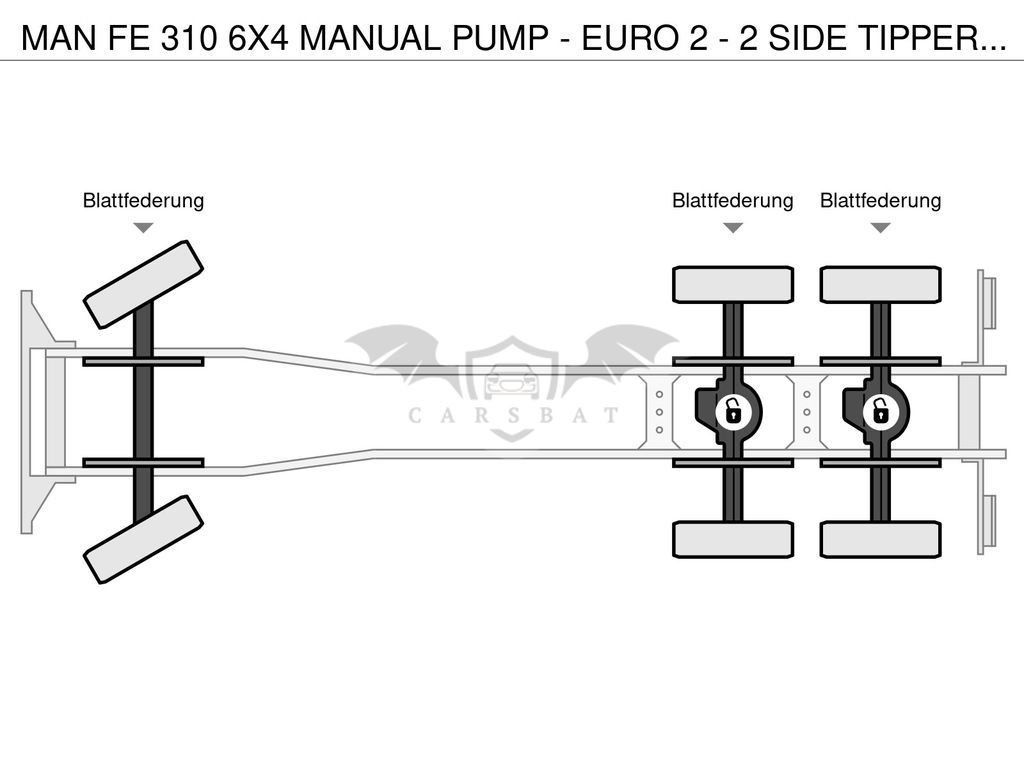 MAN FE 310 6X4 MANUAL PUMP - EURO 2 - 2 SIDE TIPPER...

Blattfederung

Blattfederung

Blattfederung

CARSBAT