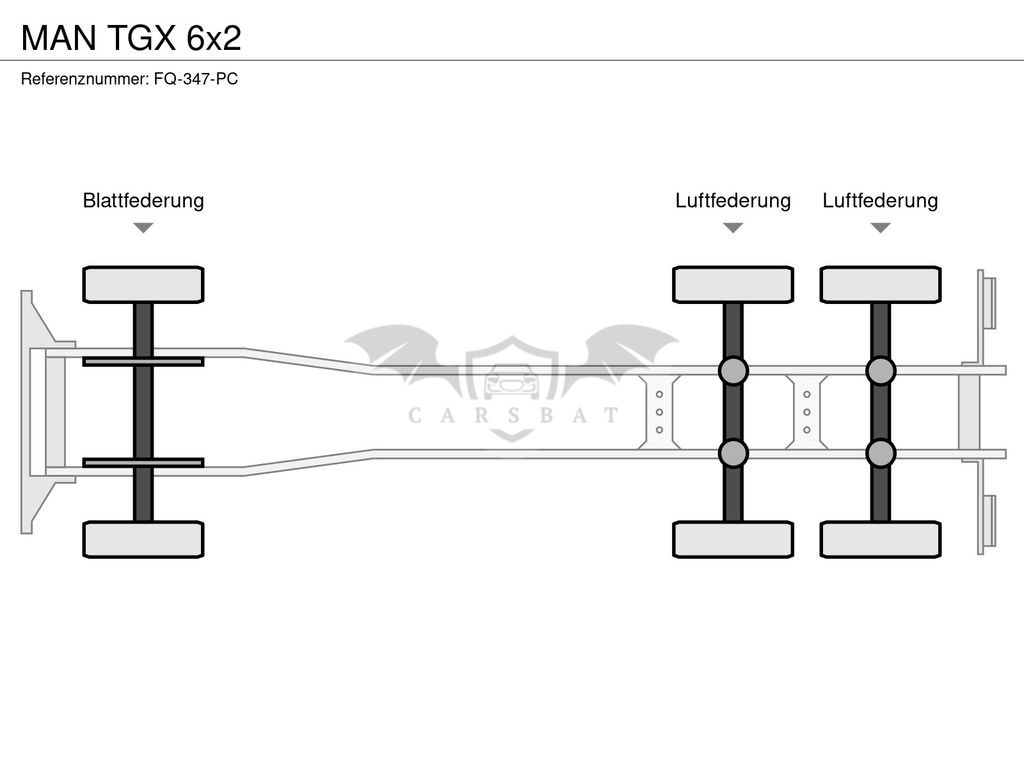 MAN TGX 6x2

Referenznummer: FQ-347-PC

Blattfederung

Luftfederung

Luftfederung

CARSBAT